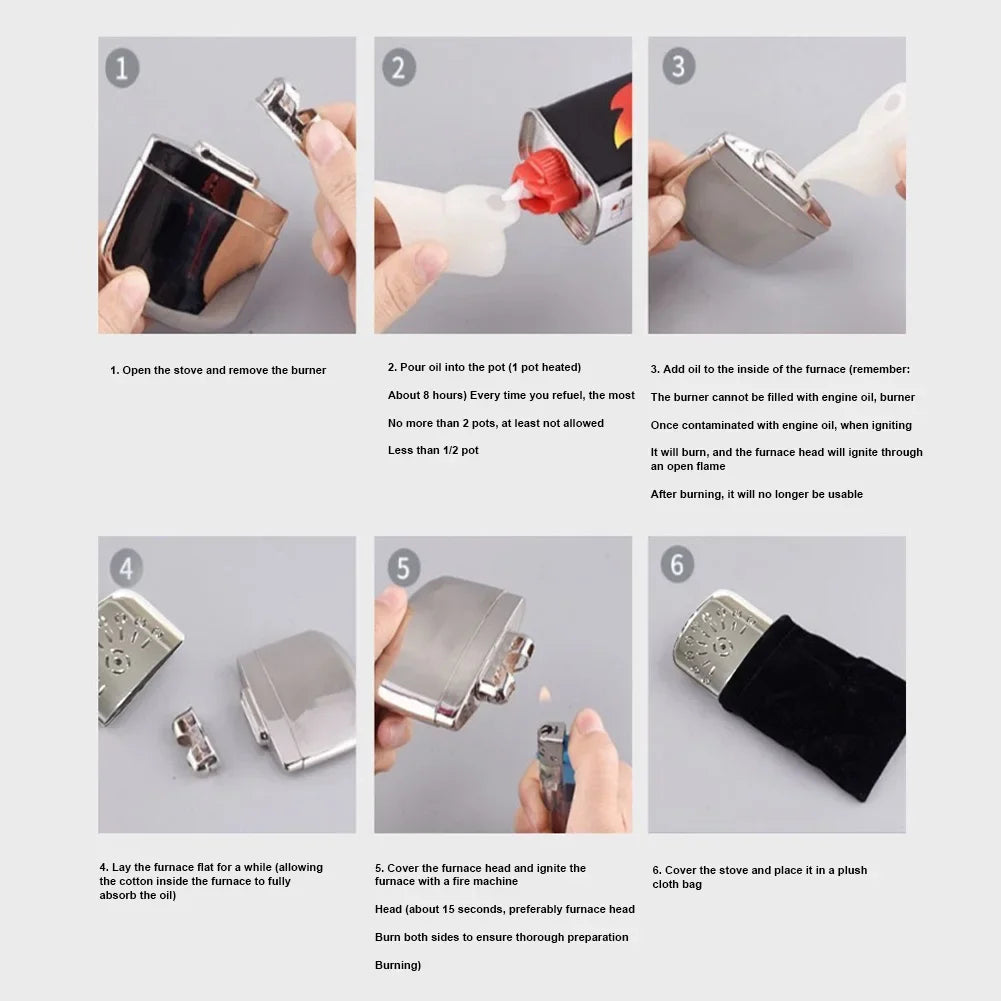 1

2

3

1. Open the stove and remove the burner

2. Pour oil into the pot (1 pot heated)

About 8 hours) Every time you refuel, the most

No more than 2 pots, at least not allowed

Less than 1/2 pot

3. Add oil to the inside of the furnace (remember:

The burner cannot be filled with engine oil, burner

Once contaminated with engine oil, when igniting

It will burn, and the furnace head will ignite through an open flame

After burning, it will no longer be usable

4

5

6

4. Lay the furnace flat for a while (allowing the cotton inside the furnace to fully absorb the oil)

5. Cover the furnace head and ignite the furnace with a fire machine

Head (about 15 seconds, preferably furnace head

Burn both sides to ensure thorough preparation

Burning)

6. Cover the stove and place it in a plush cloth bag